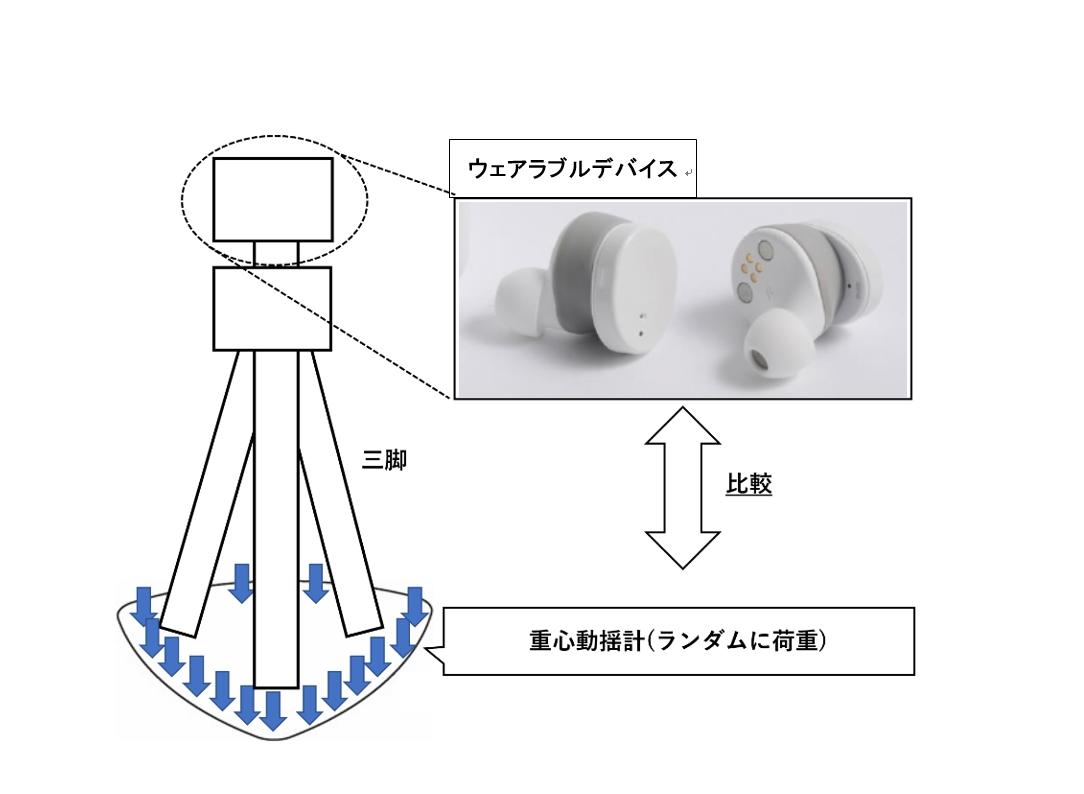 ウェアラブルデバイス

三脚

比較

重心動揺計(ランダムに荷重)