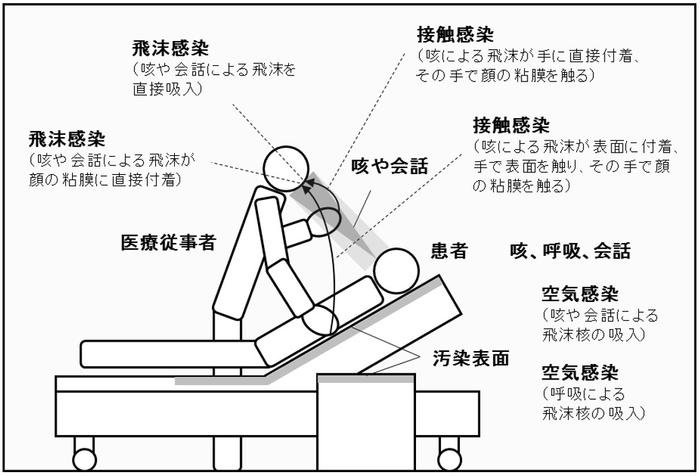 飛沫感染
（咳や会話による飛沫を直接吸入）

接触感染
（咳による飛沫が手に直接付着、その手で顔の粘膜を触る）

飛沫感染
（咳や会話による飛沫が顔の粘膜に直接付着）

接触感染
（咳による飛沫が表面に付着、手で表面を触り、その手で顔の粘膜を触る）

咳や会話

医療従事者

患者　　咳、呼吸、会話

空気感染
（咳や会話による飛沫核の吸入）

汚染表面

空気感染
（呼吸による飛沫核の吸入）