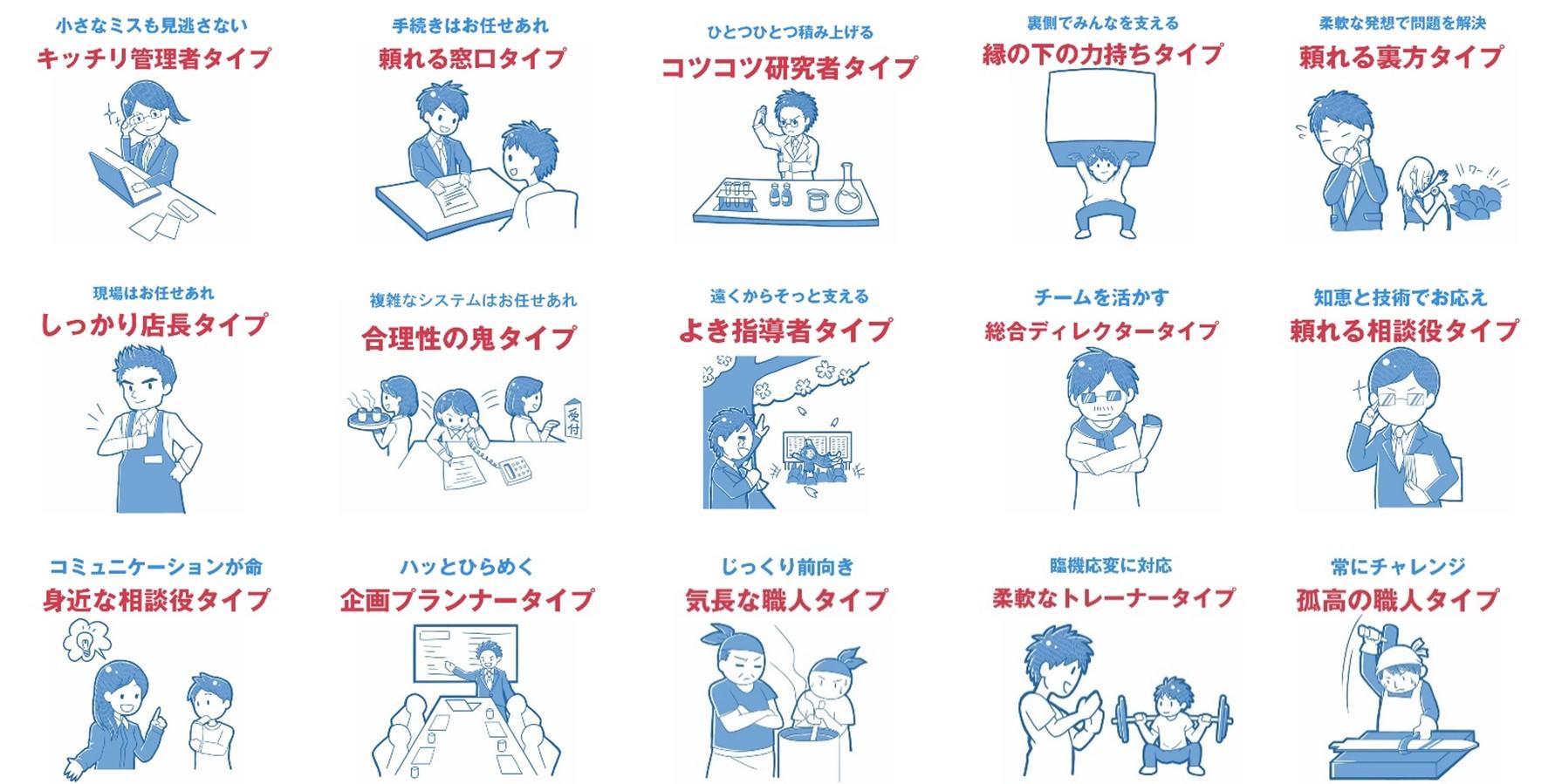 小さなミスも見逃さない
キッチリ管理者タイプ

手続きはお任せあれ
頼れる窓口タイプ

ひとつひとつ積み上げる
コツコツ研究者タイプ

裏側でみんなを支える
縁の下の力持ちタイプ

柔軟な発想で問題を解決
頼れる裏方タイプ

ワー!!

現場はお任せあれ
しっかり店長タイプ

複雑なシステムはお任せあれ
合理性の鬼タイプ

受付

遠くからそっと支える
よき指導者タイプ

チームを活かす
総合ディレクタータイプ

知恵と技術でお応え
頼れる相談役タイプ

コミュニケーションが命
身近な相談役タイプ

ハッとひらめく
企画プランナータイプ

じっくり前向き
気長な職人タイプ

臨機応変に対応
柔軟なトレーナータイプ

常にチャレンジ
孤高の職人タイプ