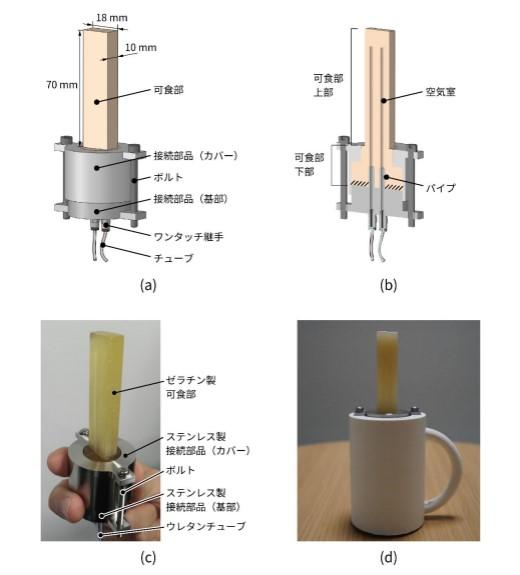 18 mm
10 mm
70 mm
可食部
接続部品（カバー）
ボルト
接続部品（基部）
ワンタッチ継手
チューブ
(a)

可食部
上部
空気室
可食部
下部
パイプ
(b)

ゼラチン製
可食部
ステンレス製
接続部品（カバー）
ボルト
ステンレス製
接続部品（基部）
ウレタンチューブ
(c)

(d)