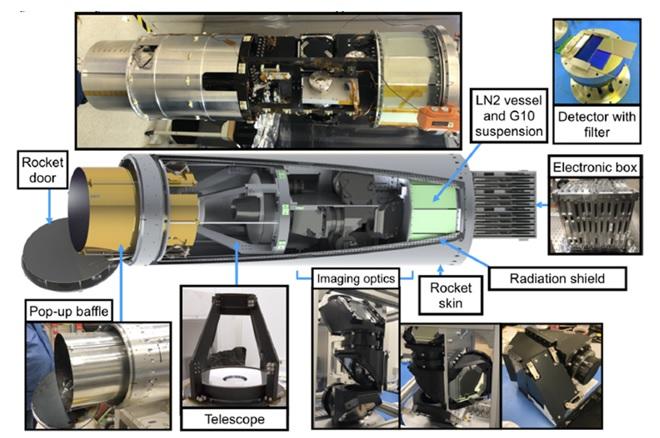 LN2 vessel and G10 suspension

Detector with filter

Rocket door

Electronic box

Imaging optics

Rocket skin

Radiation shield

Pop-up baffle

Telescope