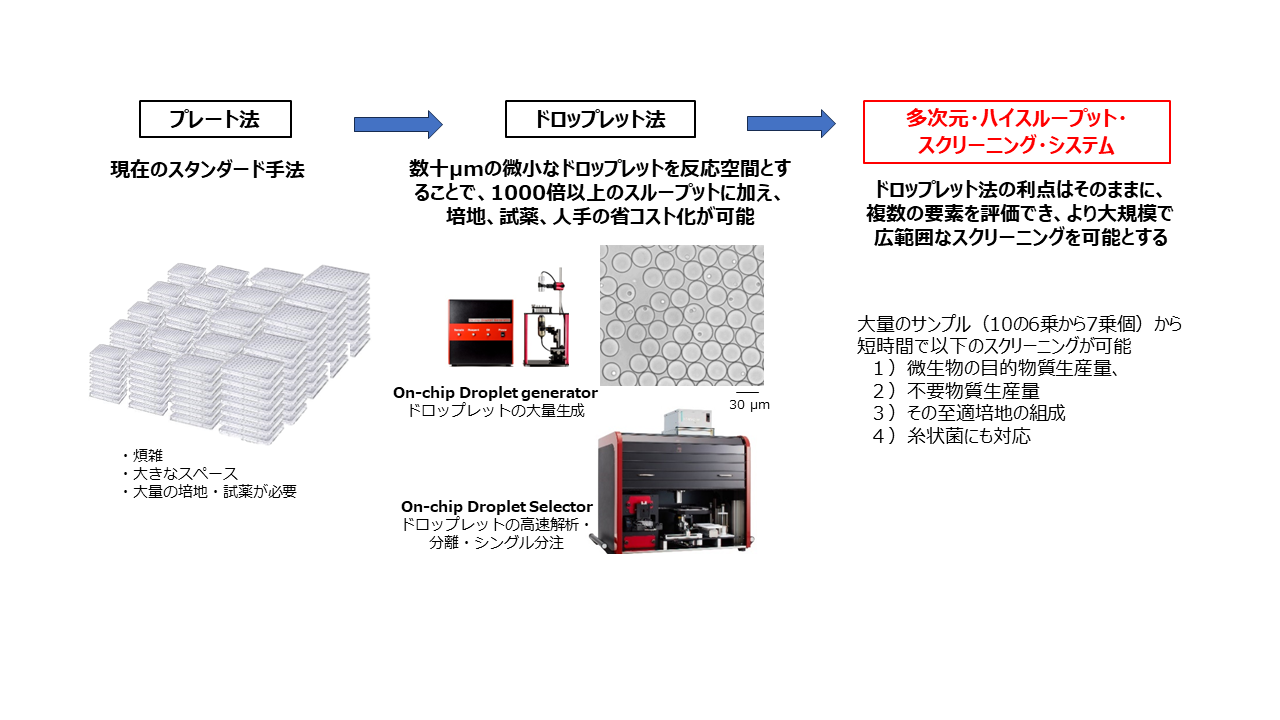 プレート法

現在のスタンダード手法

・煩雑
・大きなスペース
・大量の培地・試薬が必要

ドロップレット法

数十μmの微小なドロップレットを反応空間とすることで、1000倍以上のスループットに加え、培地、試薬、人手の省コスト化が可能

On-chip Droplet generator
ドロップレットの大量生成

30 μm

On-chip Droplet Selector
ドロップレットの高速解析・分離・シングル分注

多次元・ハイスループット・スクリーニング・システム

ドロップレット法の利点はそのままに、複数の要素を評価でき、より大規模で広範囲なスクリーニングを可能とする

大量のサンプル（10の6乗から7乗個）から短時間で以下のスクリーニングが可能
1）微生物の目的物質生産量、
2）不要物質生産量
3）その至適培地の組成
4）糸状菌にも対応