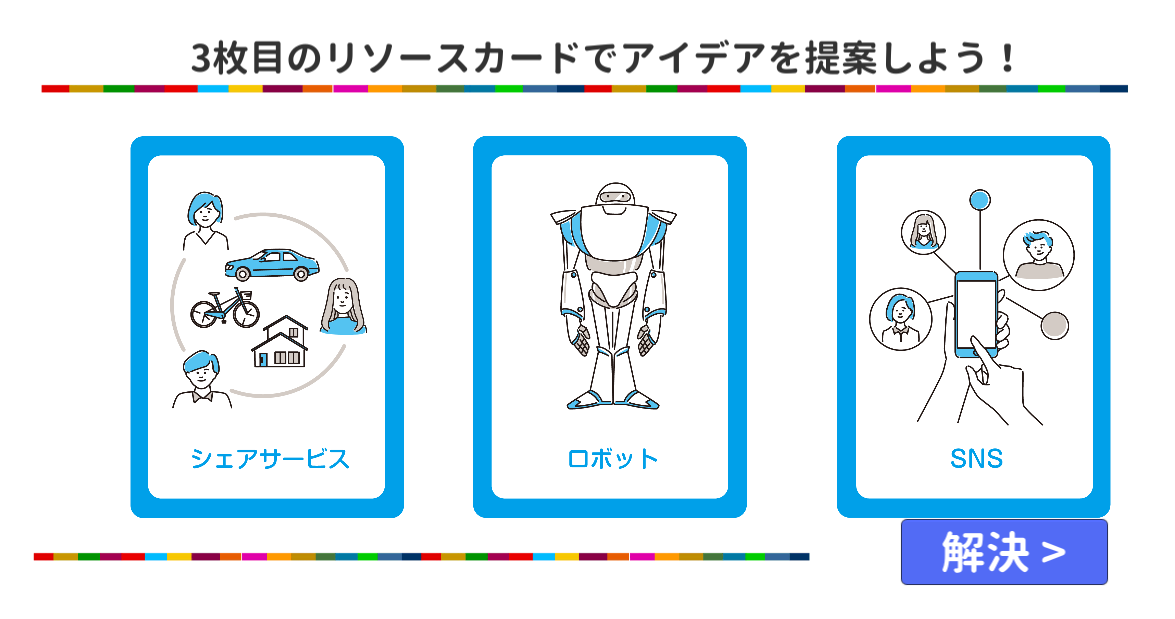 3枚目のリソースカードでアイデアを提案しよう！

シェアサービス

ロボット

SNS

解決 >