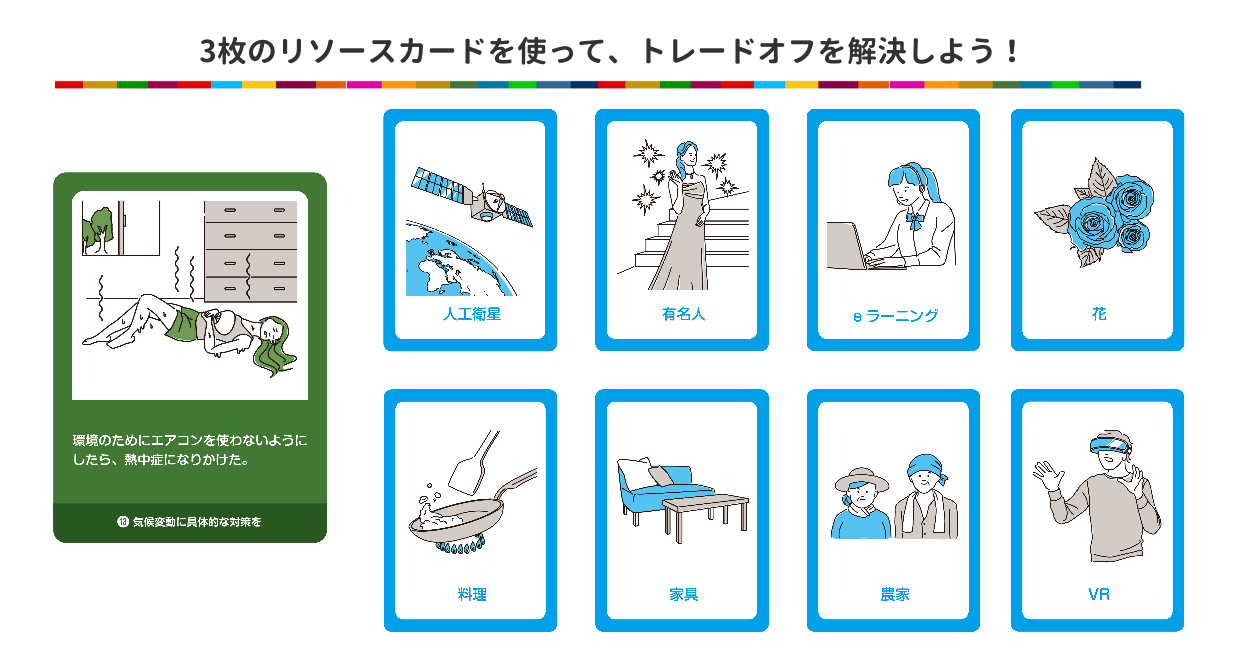 3枚のリソースカードを使って、トレードオフを解決しよう！

環境のためにエアコンを使わないようにしたら、熱中症になりかけた。

⑬ 気候変動に具体的な対策を

人工衛星

有名人

e ラーニング

花

料理

家具

農家

VR