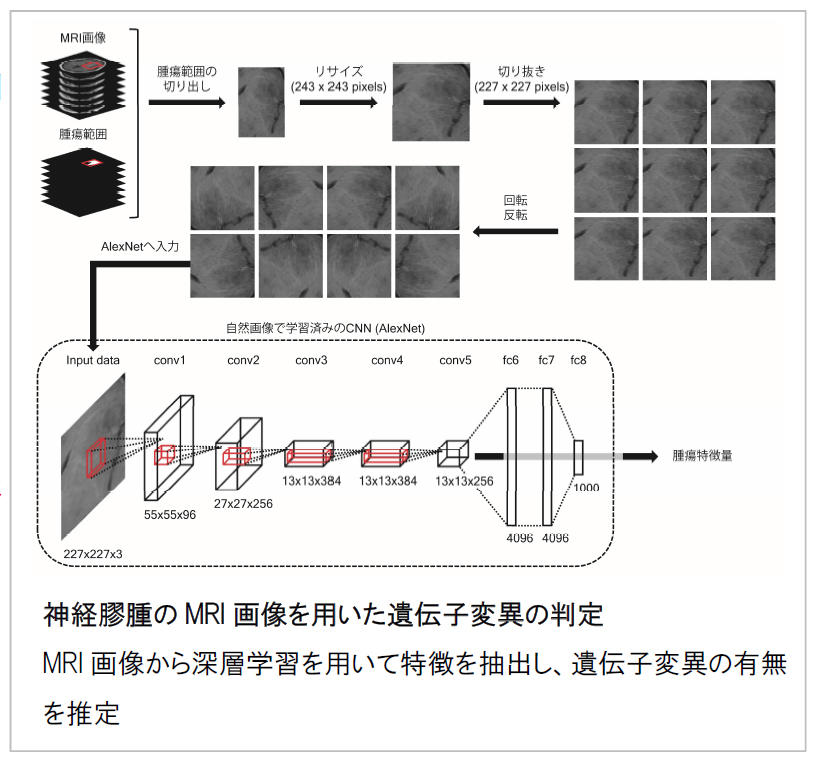 MRI画像

腫瘍範囲

腫瘍範囲の切り出し

リサイズ (243 x 243 pixels)

切り抜き (227 x 227 pixels)

回転 反転

AlexNetへ入力

自然画像で学習済みのCNN (AlexNet)

Input data

conv1

conv2

conv3

conv4

conv5

fc6

fc7

fc8

227x227x3

55x55x96

27x27x256

13x13x384

13x13x384

13x13x256

4096

4096

1000

腫瘍特徴量

神経膠腫の MRI 画像を用いた遺伝子変異の判定

MRI 画像から深層学習を用いて特徴を抽出し、遺伝子変異の有無を推定