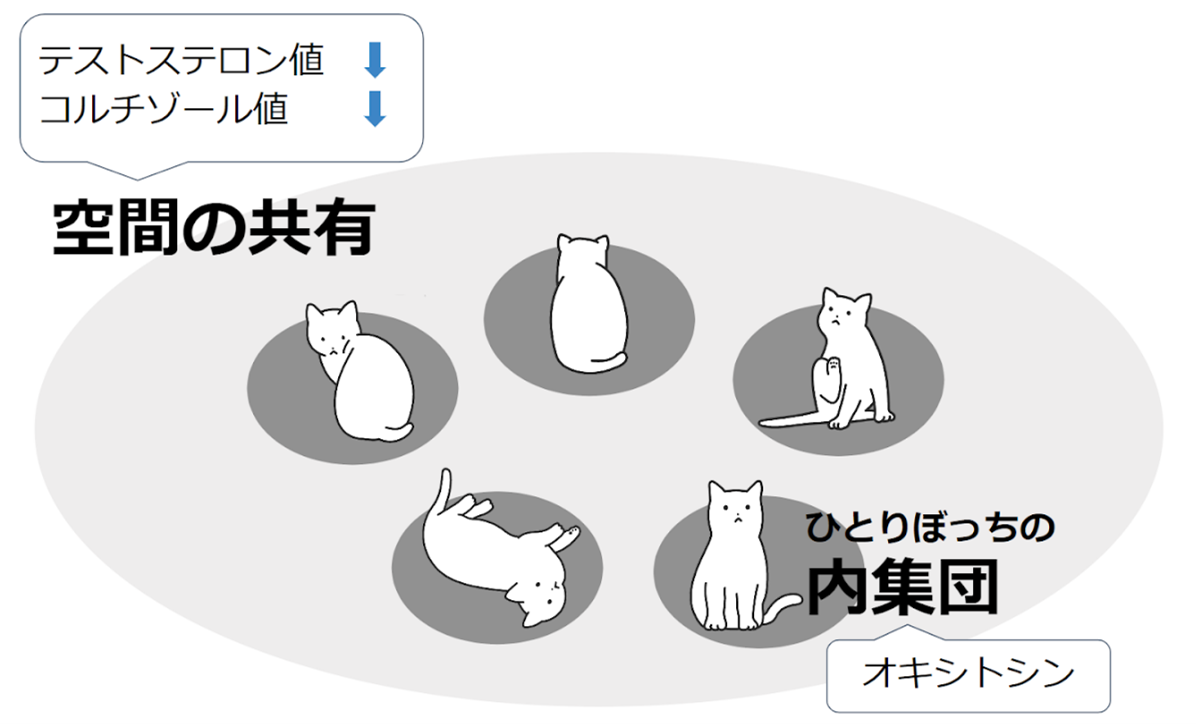 テストステロン値 ↓
コルチゾール値 ↓

空間の共有

ひとりぼっちの
内集団

オキシトシン