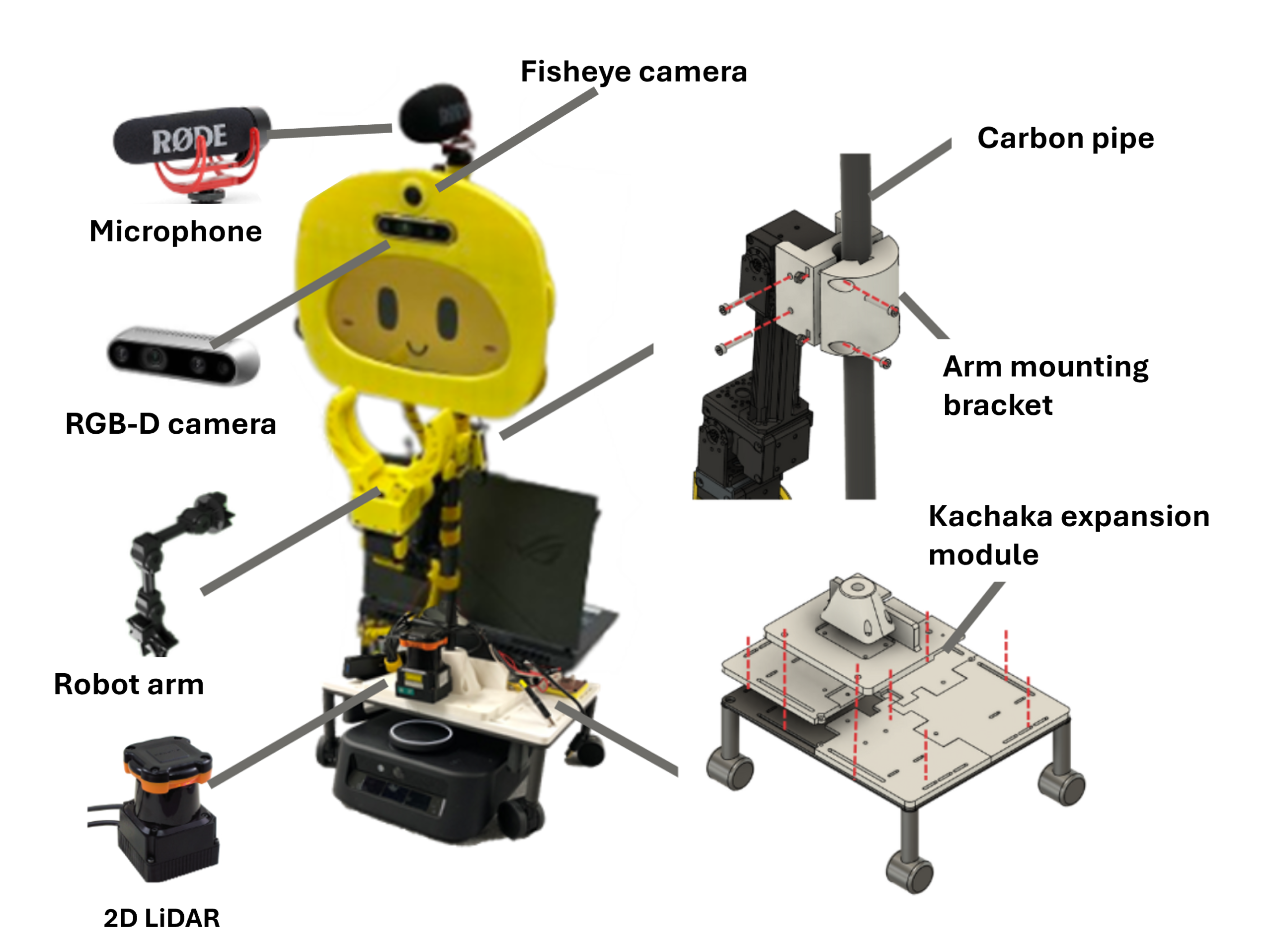 Fisheye camera

RØDE

Microphone

RGB-D camera

Robot arm

2D LiDAR

Carbon pipe

Arm mounting bracket

Kachaka expansion module